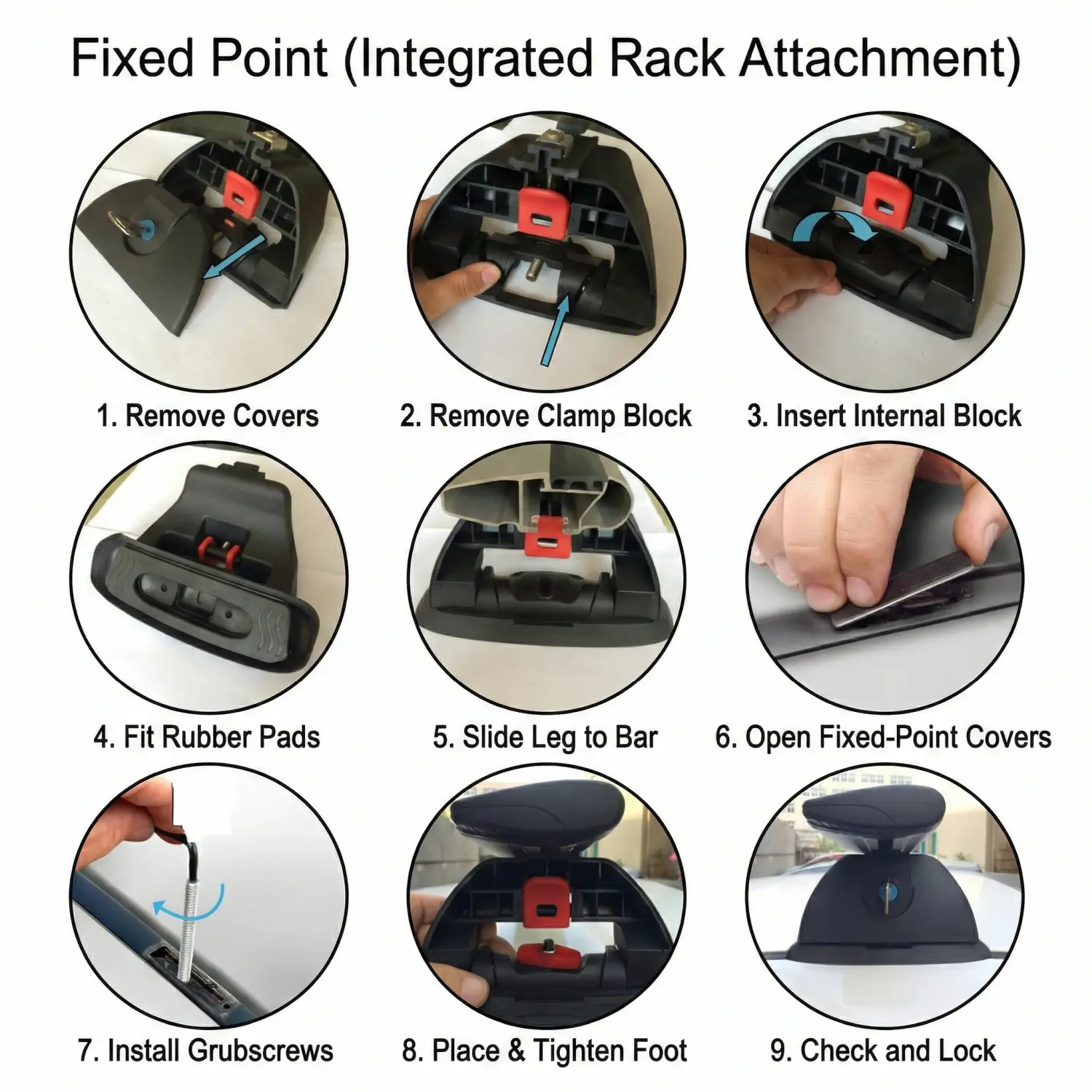 Fixed Point (Integrated Rack Attachment)

1. Remove Covers

2. Remove Clamp Block

3. Insert Internal Block

4. Fit Rubber Pads

5. Slide Leg to Bar

6. Open Fixed-Point Covers

7. Install Grubscrews

8. Place & Tighten Foot

9. Check and Lock